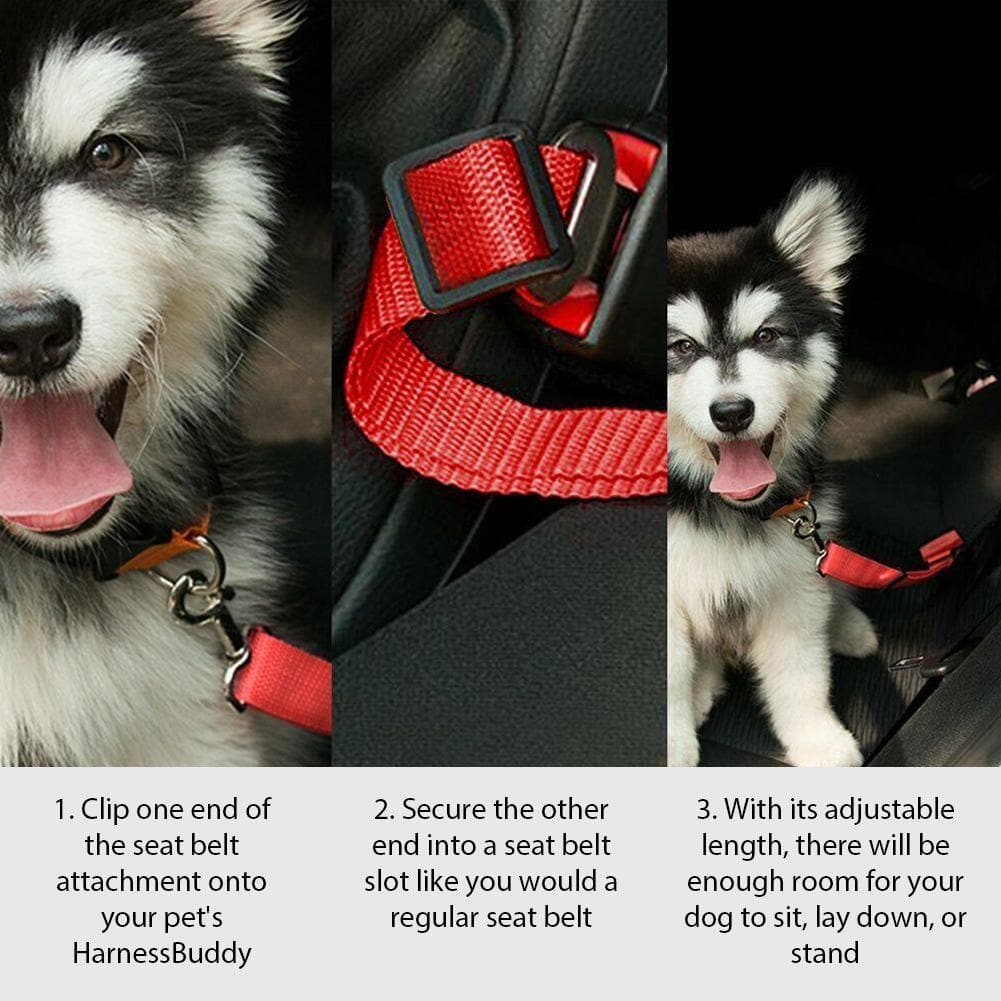 1. Clip one end of the seat belt attachment onto your pet's HarnessBuddy

2. Secure the other end into a seat belt slot like you would a regular seat belt

3. With its adjustable length, there will be enough room for your dog to sit, lay down, or stand